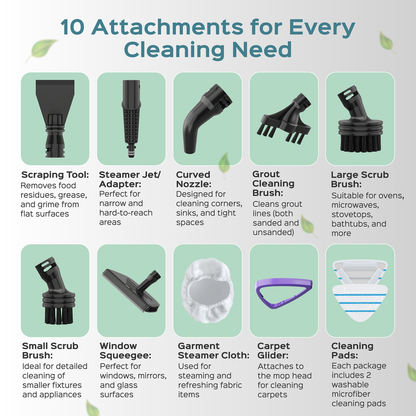 10 Attachments for Every Cleaning Need

Scraping Tool:
Removes food residues, grease, and grime from flat surfaces

Steamer Jet/ Adapter:
Perfect for narrow and hard-to-reach areas

Curved Nozzle:
Designed for cleaning corners, sinks, and tight spaces

Grout Cleaning Brush:
Cleans grout lines (both sanded and unsanded)

Large Scrub Brush:
Suitable for ovens, microwaves, stovetops, bathtubs, and more

Small Scrub Brush:
Ideal for detailed cleaning of smaller fixtures and appliances

Window Squeegee:
Perfect for windows, mirrors, and glass surfaces

Garment Steamer Cloth:
Used for steaming and refreshing fabric items

Carpet Glider:
Attaches to the mop head for cleaning carpets

Cleaning Pads:
Each package includes 2 washable microfiber cleaning pads